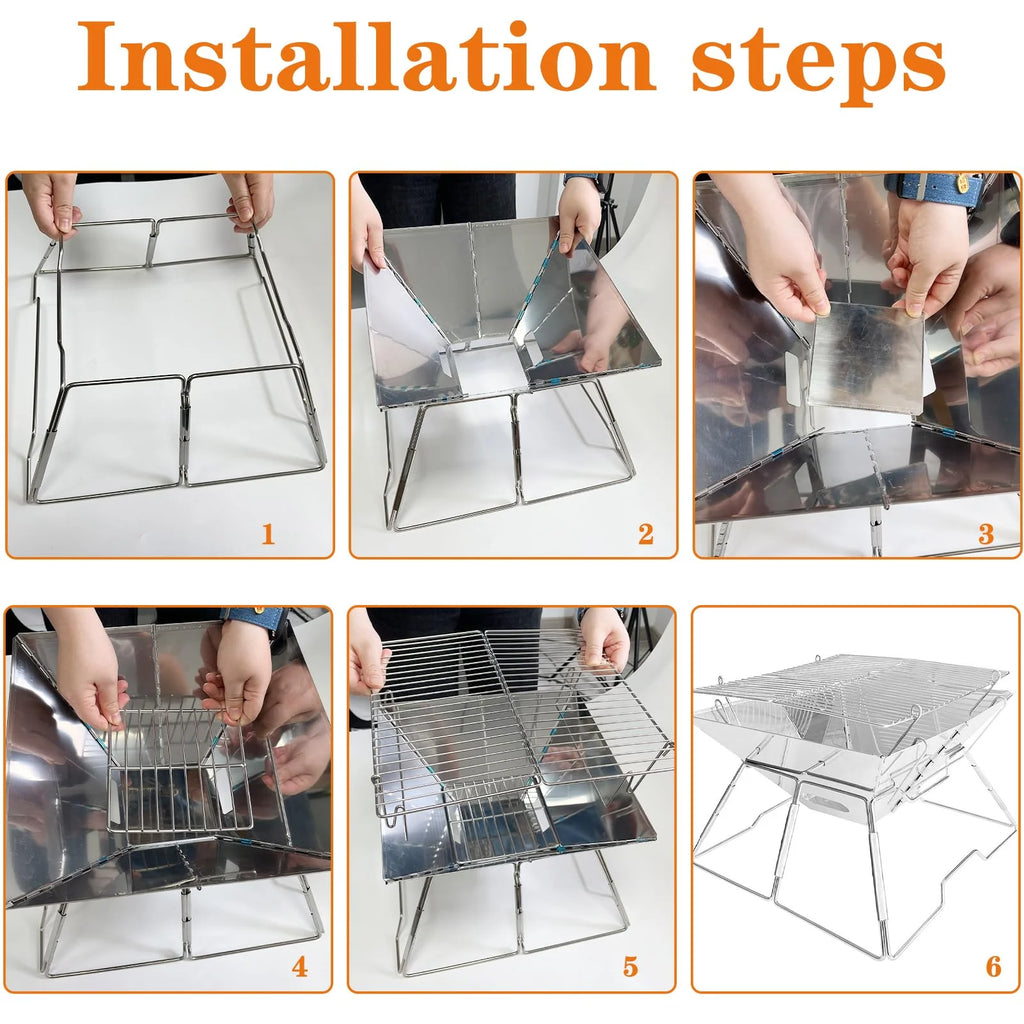 Installation steps

1

2

3

4

5

6