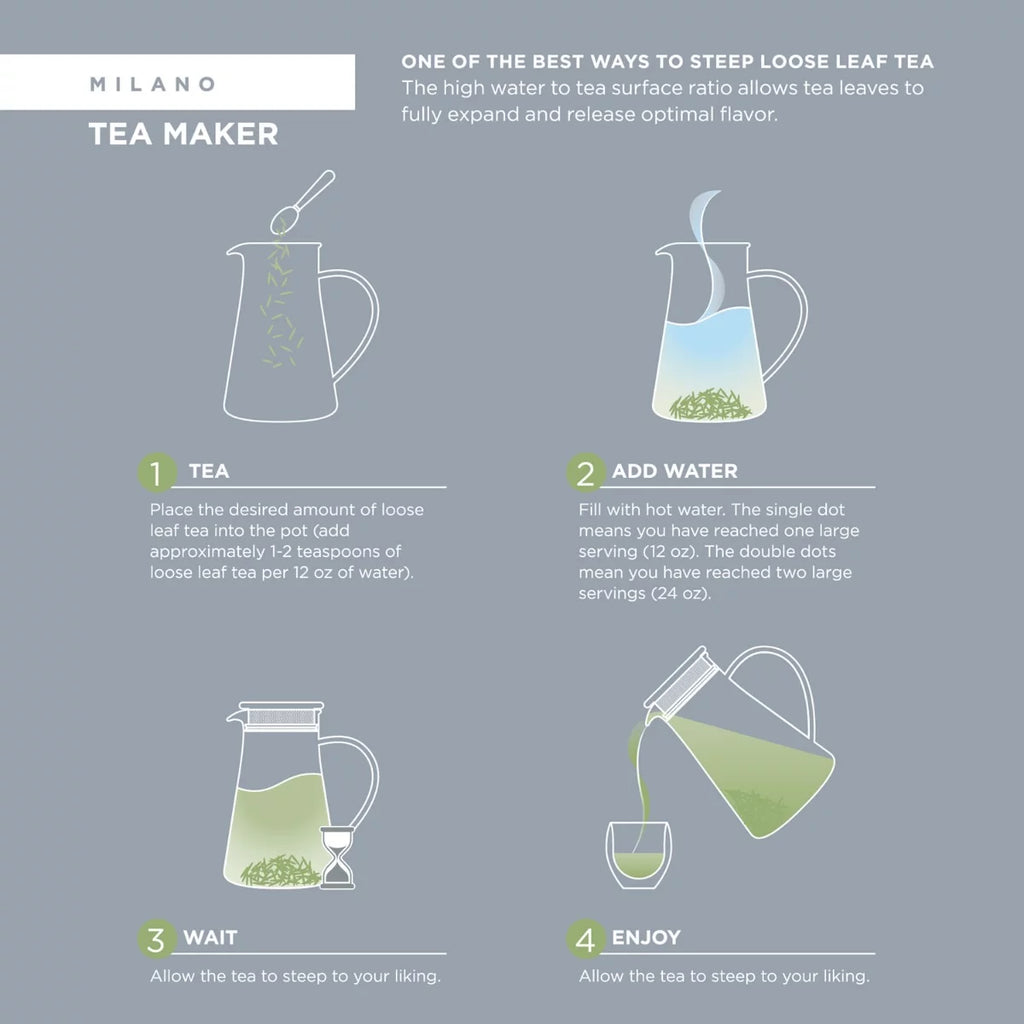 MILANO

TEA MAKER

ONE OF THE BEST WAYS TO STEEP LOOSE LEAF TEA
The high water to tea surface ratio allows tea leaves to fully expand and release optimal flavor.

1 TEA
Place the desired amount of loose leaf tea into the pot (add approximately 1-2 teaspoons of loose leaf tea per 12 oz of water).

2 ADD WATER
Fill with hot water. The single dot means you have reached one large serving (12 oz). The double dots mean you have reached two large servings (24 oz).

3 WAIT
Allow the tea to steep to your liking.

4 ENJOY
Allow the tea to steep to your liking.